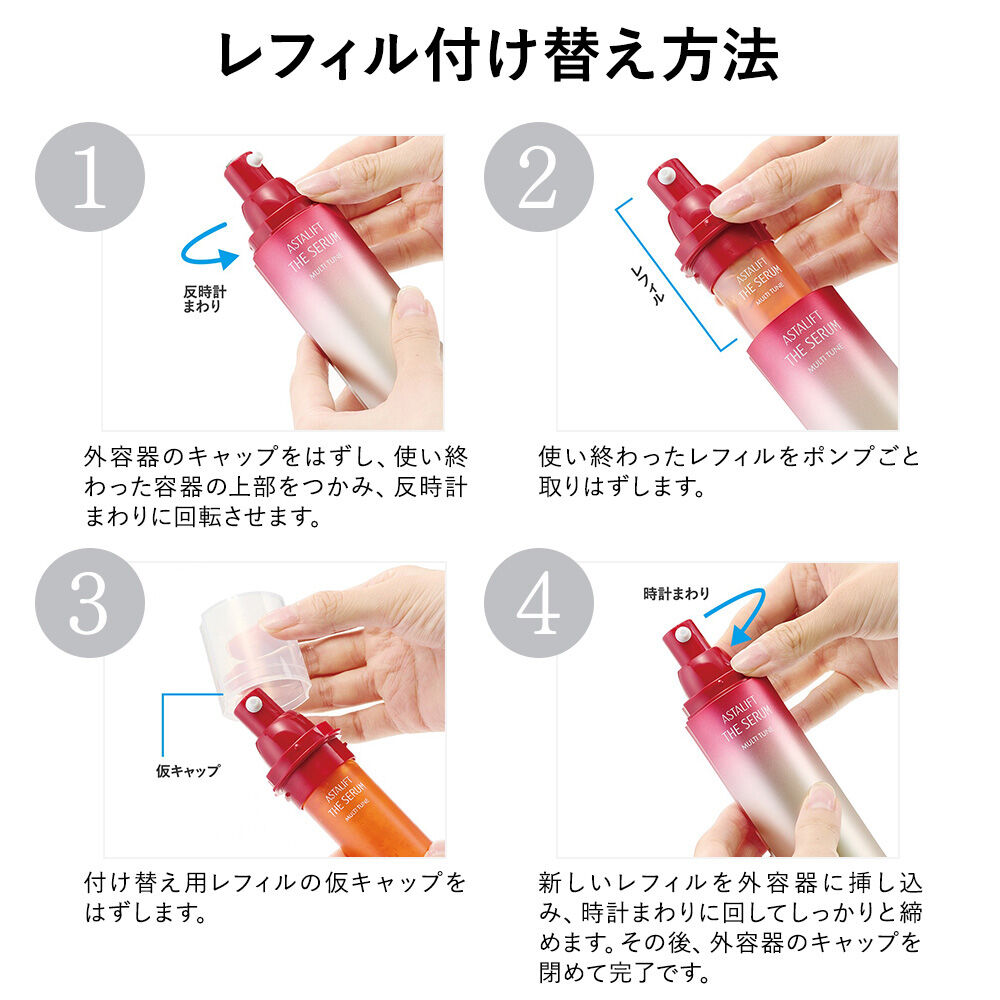 レフィル付け替え方法

1

反時計まわり

ASTALIFT THE SERUM MULTI TUNE

外容器のキャップをはずし、使い終わった容器の上部をつかみ、反時計まわりに回転させます。

2

レフィル

ASTALIFT THE SERUM MULTI TUNE

ASTALIFT THE SERUM MULTI TUNE

使い終わったレフィルをポンプごと取りはずします。

3

仮キャップ

ASTALIFT THE SERUM MULTI TUNE

付け替え用レフィルの仮キャップをはずします。

4

時計まわり

ASTALIFT THE SERUM MULTI TUNE

新しいレフィルを外容器に挿し込み、時計まわりに回してしっかりと締めます。その後、外容器のキャップを閉めて完了です。