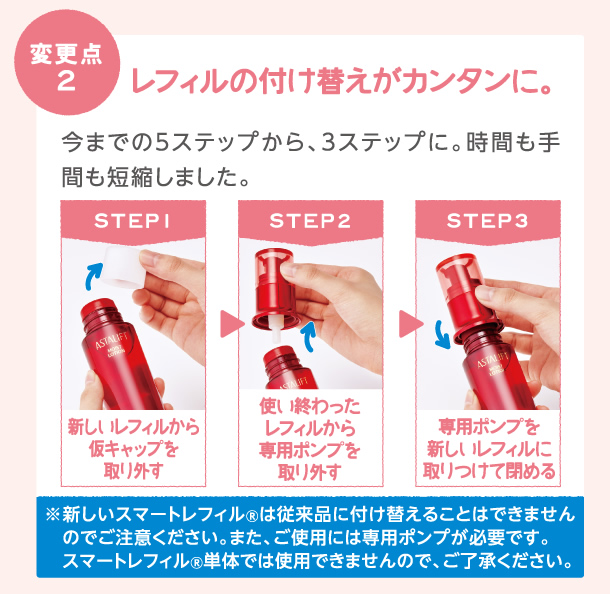 変更点
2

レフィルの付け替えがカンタンに。

今までの5ステップから、3ステップに。時間も手間も短縮しました。

STEP1

ASTALIFT
MOIST LOTION

新しいレフィルから仮キャップを取り外す

STEP2

ASTALIFT

使い終わったレフィルから専用ポンプを取り外す

STEP3

ASTALIFT
MOIST LOTION

専用ポンプを新しいレフィルに取りつけて閉める

※新しいスマートレフィル®は従来品に付け替えることはできませんのでご注意ください。また、ご使用には専用ポンプが必要です。スマートレフィル®単体では使用できませんので、ご了承ください。