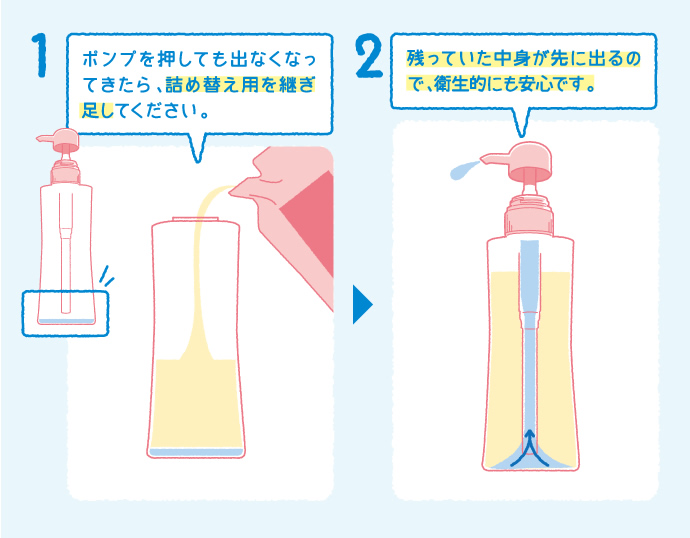 1

ポンプを押しても出なくなってきたら、詰め替え用を継ぎ足してください。

2

残っていた中身が先に出るので、衛生的にも安心です。